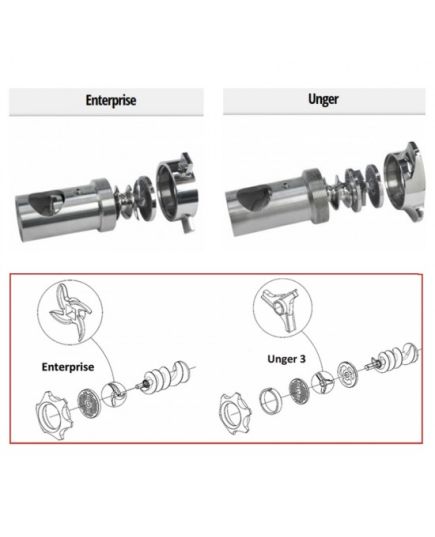 Enterprise

Unger

Enterprise

Unger 3