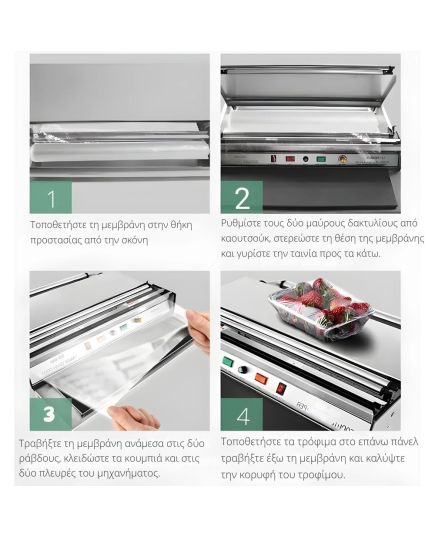 1

Τοποθετήστε τη μεμβράνη στην θήκη προστασίας από την σκόνη

2

Ρυθμίστε τους δύο μαύρους δακτυλίους από καουτσούκ, στερεώστε τη θέση της μεμβράνης και γυρίστε την ταινία προς τα κάτω.

3

Τραβήξτε τη μεμβράνη ανάμεσα στις δύο ράβδους, κλειδώστε τα κουμπιά και στις δύο πλευρές του μηχανήματος.

4

Τοποθετήστε τα τρόφιμα στο επάνω πάνελ τραβήξτε έξω τη μεμβράνη και καλύψτε την κορυφή του τροφίμου.