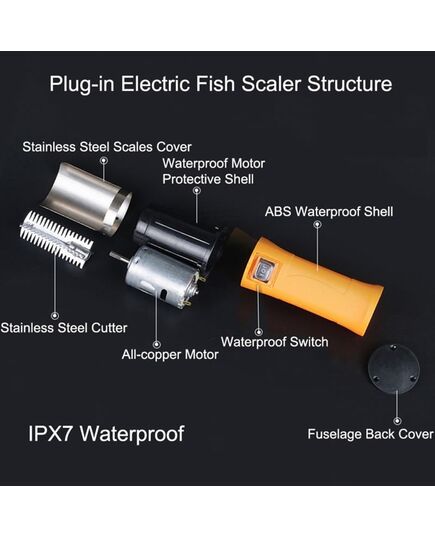 Plug-in Electric Fish Scaler Structure

Stainless Steel Scales Cover

Waterproof Motor Protective Shell

ABS Waterproof Shell

Stainless Steel Cutter

All-copper Motor

Waterproof Switch

IPX7 Waterproof

Fuselage Back Cover